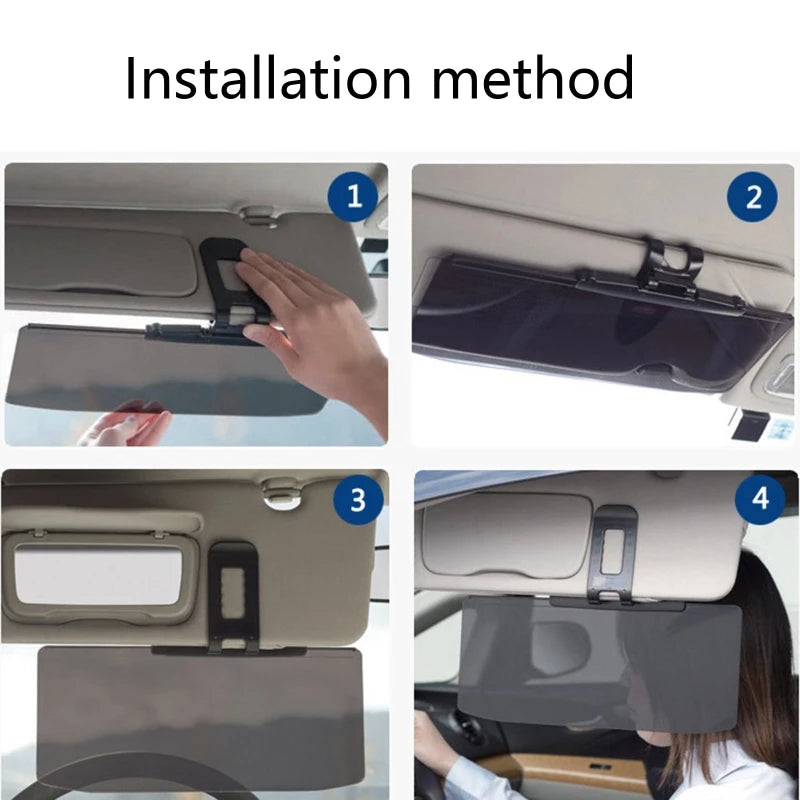 Installation method

1

2

3

4