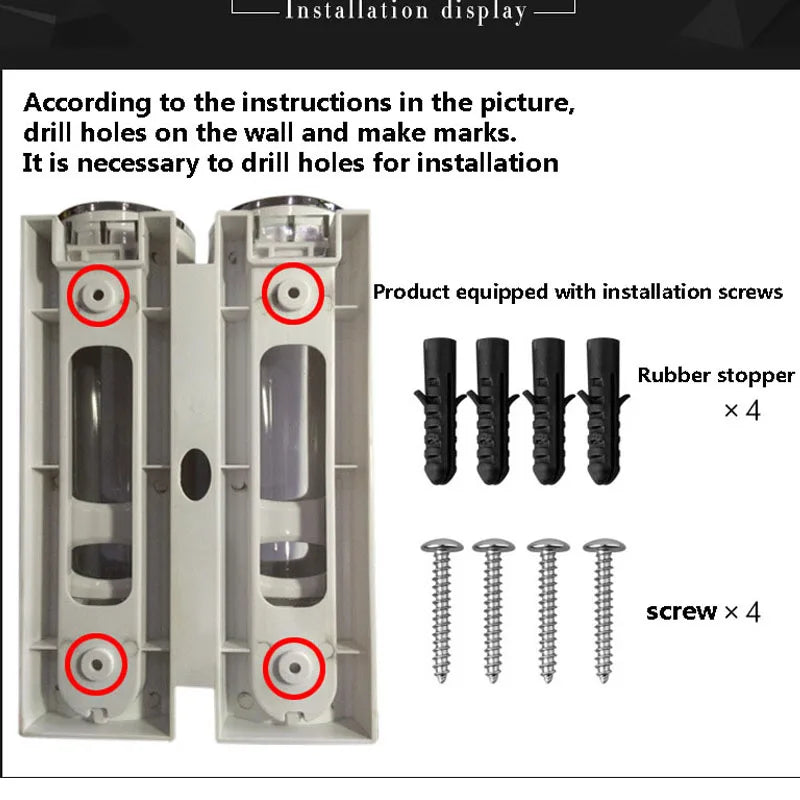 Installation display

According to the instructions in the picture, drill holes on the wall and make marks.
It is necessary to drill holes for installation

Product equipped with installation screws

Rubber stopper
× 4

screw × 4