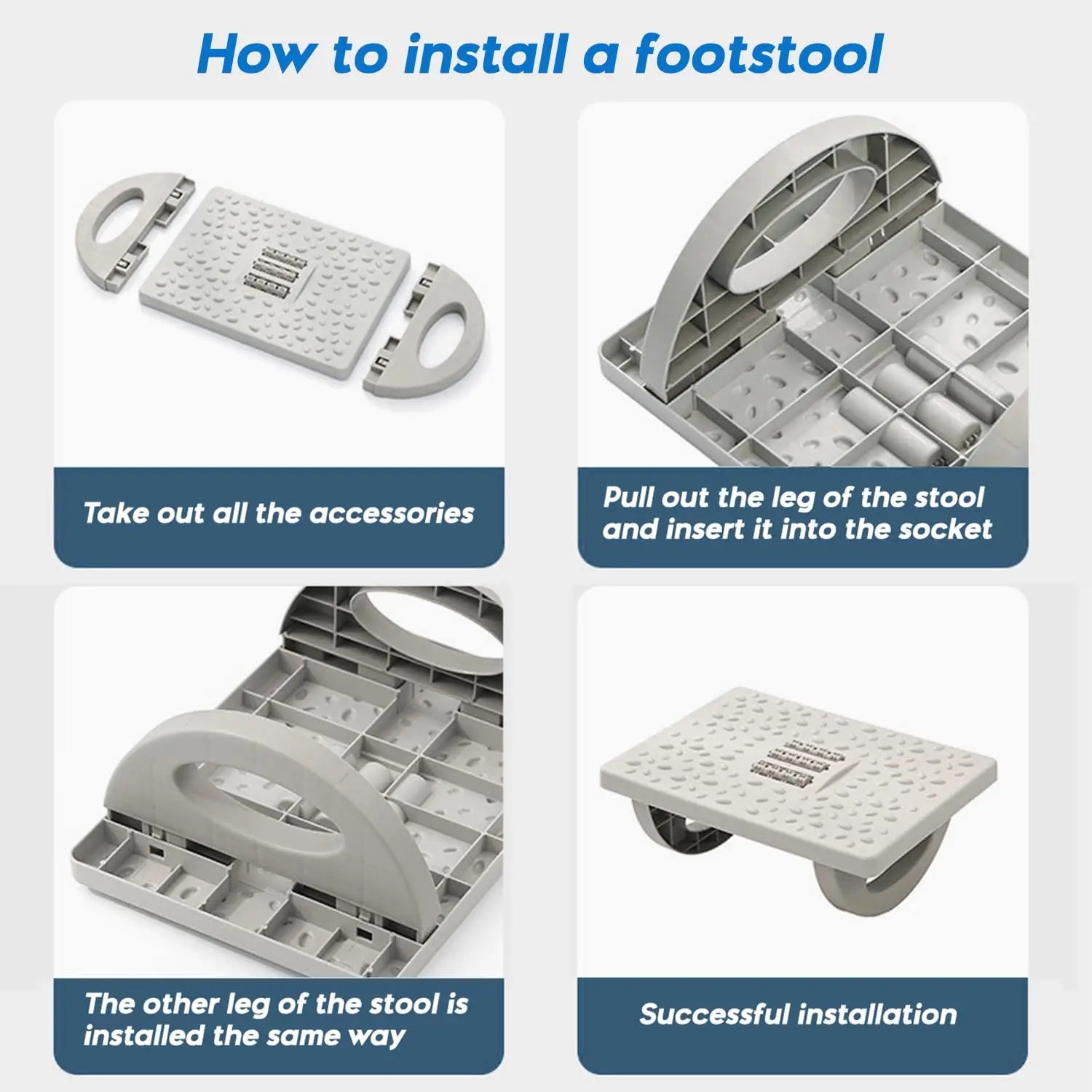 How to install a footstool

Take out all the accessories

Pull out the leg of the stool and insert it into the socket

The other leg of the stool is installed the same way

Successful installation