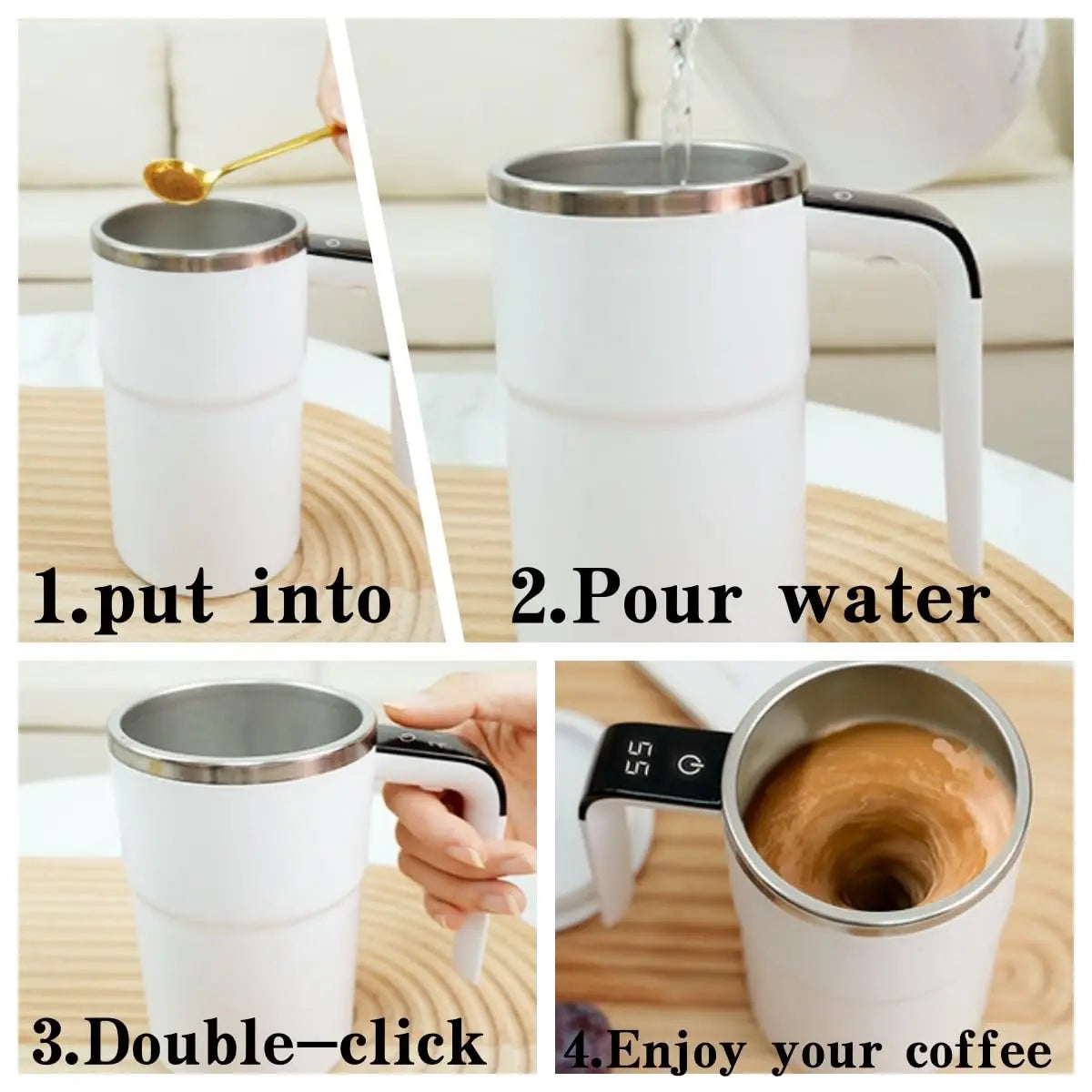 1.put into

2.Pour water

3.Double-click

55

4.Enjoy your coffee